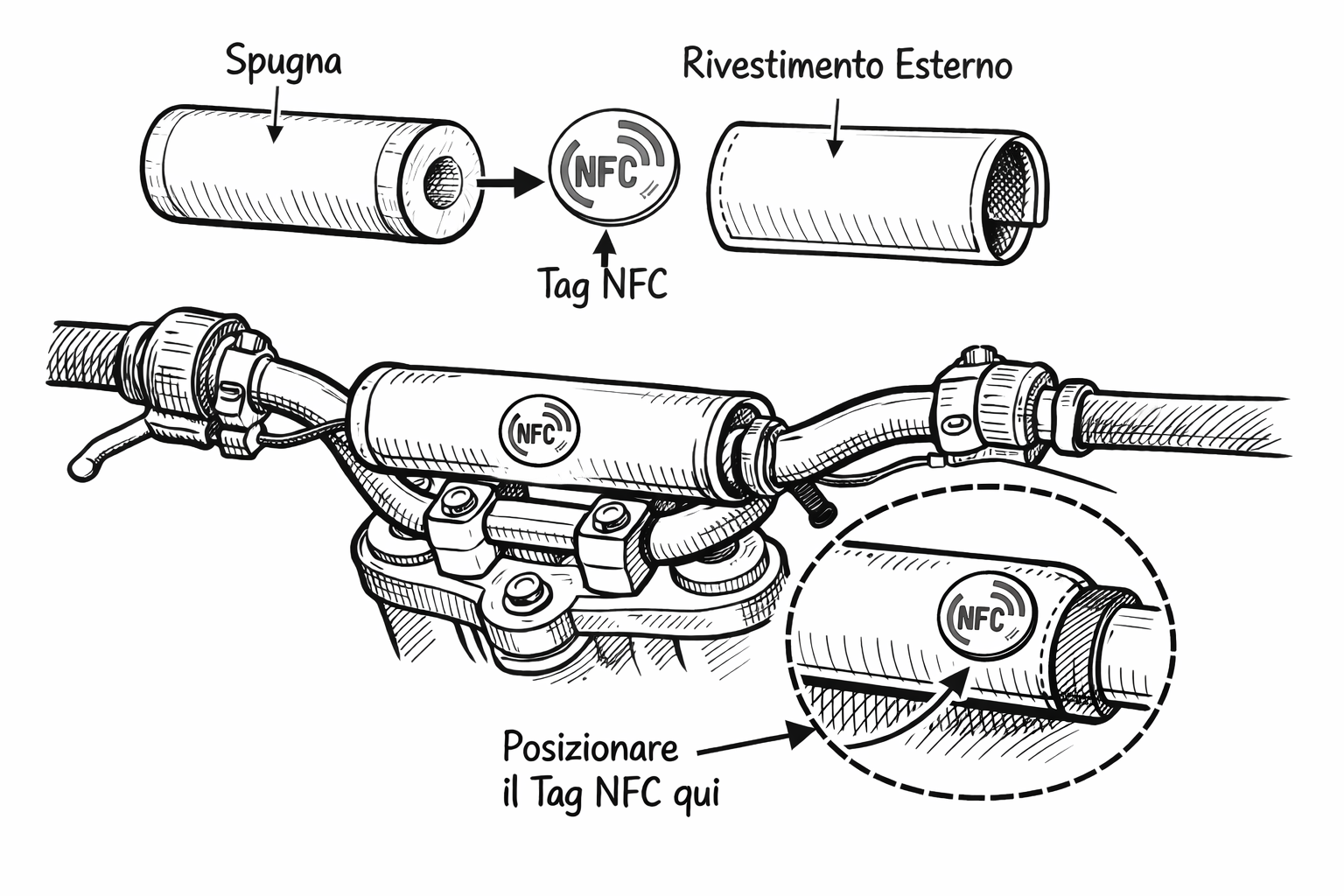 Spugna

Rivestimento Esterno

NFC

Tag NFC

NFC

NFC

Posizionare il Tag NFC qui